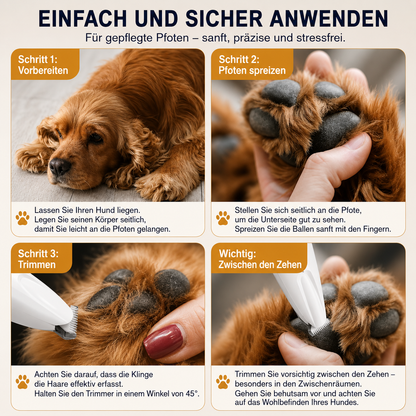 EINFACH UND SICHER ANWENDEN
Für gepflegte Pfoten – sanft, präzise und stressfrei.

Schritt 1:
Vorbereiten

Lassen Sie Ihren Hund liegen. Legen Sie seinen Körper seitlich, damit Sie leicht an die Pfoten gelangen.

Schritt 2:
Pfoten spreizen

Stellen Sie sich seitlich an die Pfote, um die Unterseite gut zu sehen. Spreizen Sie die Ballen sanft mit den Fingern.

Schritt 3:
Trimmen

Achten Sie darauf, dass die Klinge die Haare effektiv erfasst. Halten Sie den Trimmer in einem Winkel von 45°.

Wichtig:
Zwischen den Zehen

Trimmen Sie vorsichtig zwischen den Zehen – besonders in den Zwischenräumen. Gehen Sie behutsam vor und achten Sie auf das Wohlbefinden Ihres Hundes.